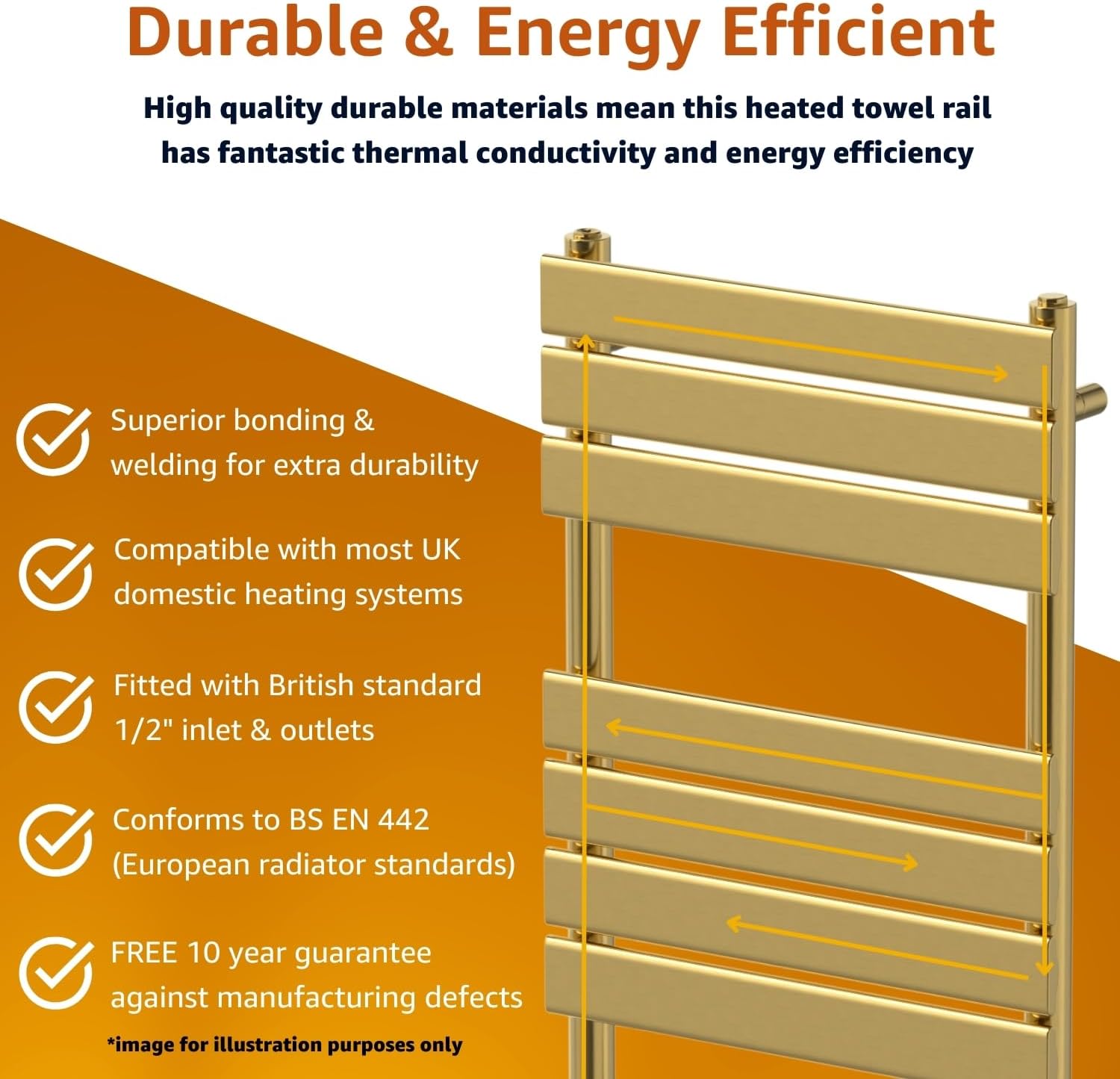 Durable & Energy Efficient

High quality durable materials mean this heated towel rail has fantastic thermal conductivity and energy efficiency

Superior bonding & welding for extra durability

Compatible with most UK domestic heating systems

Fitted with British standard 1/2" inlet & outlets

Conforms to BS EN 442 (European radiator standards)

FREE 10 year guarantee against manufacturing defects

*image for illustration purposes only