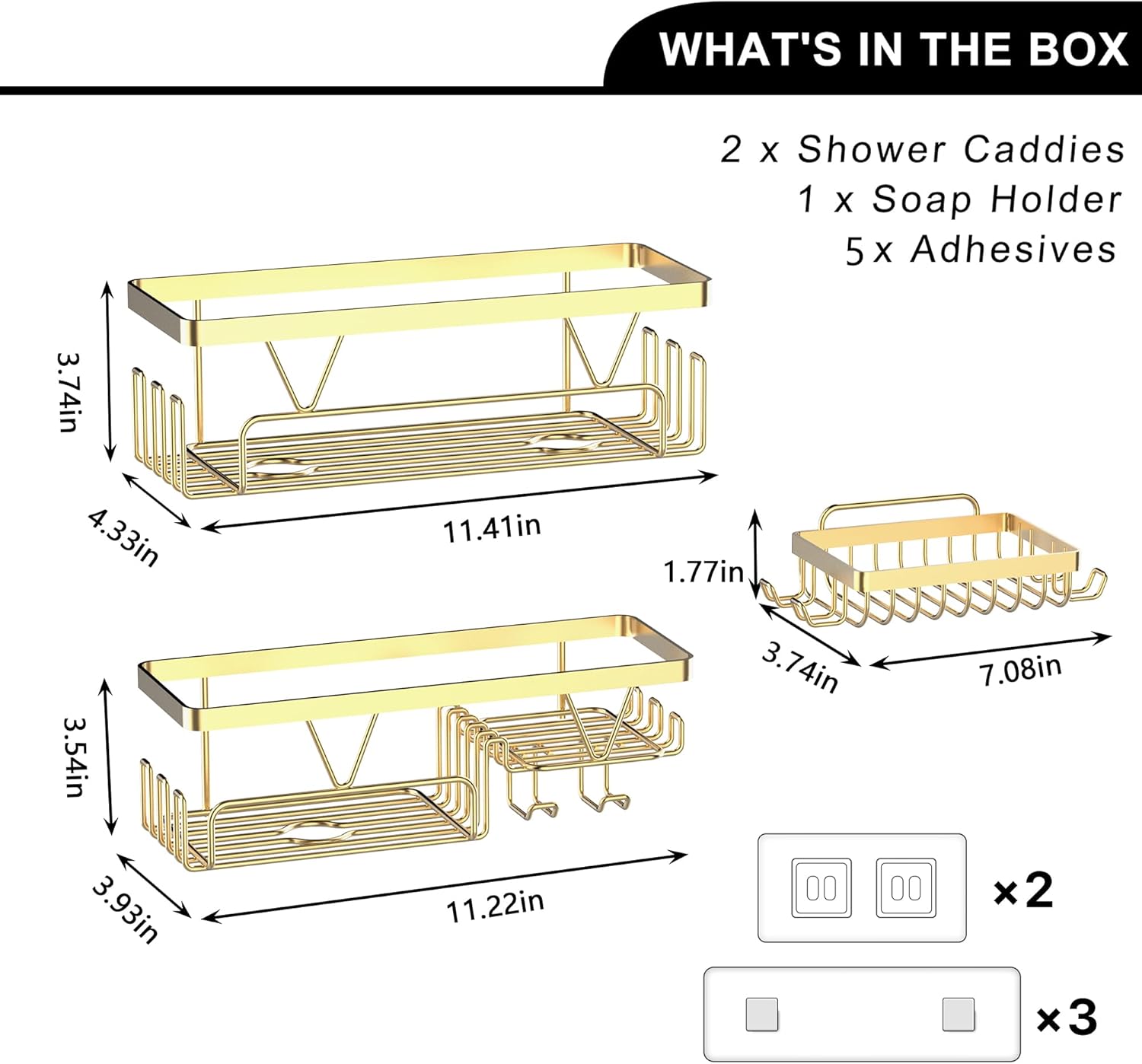 WHAT'S IN THE BOX

2 x Shower Caddies
1 x Soap Holder
5 x Adhesives

3.74in
4.33in
11.41in

1.77in
3.74in
7.08in

3.54in
3.93in
11.22in

×2

×3