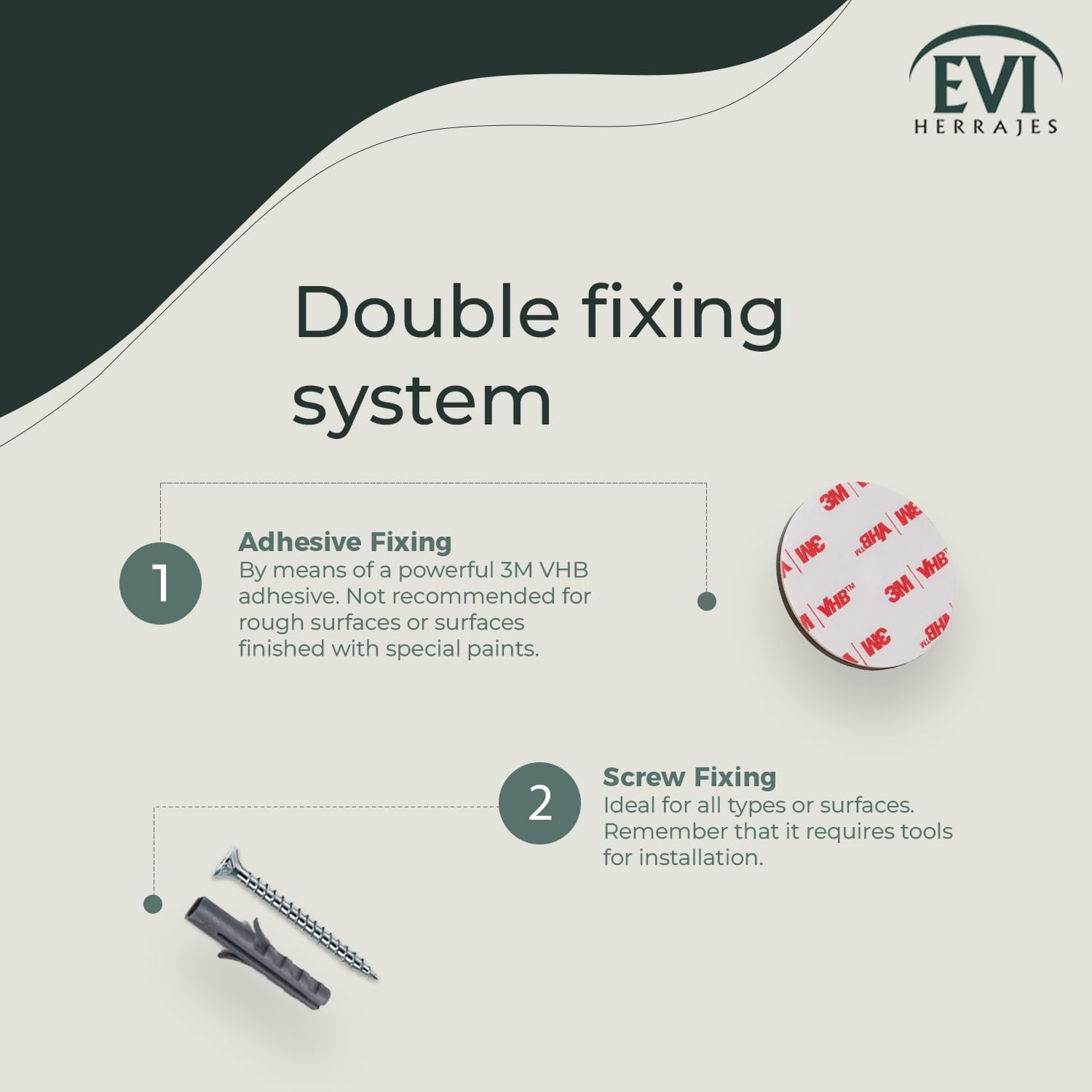 EVI
HERRAJES

Double fixing system

1
Adhesive Fixing
By means of a powerful 3M VHB adhesive. Not recommended for rough surfaces or surfaces finished with special paints.

3M VHB™ 3M VHB™ 3M VHB™ 3M VHB™

2
Screw Fixing
Ideal for all types or surfaces. Remember that it requires tools for installation.